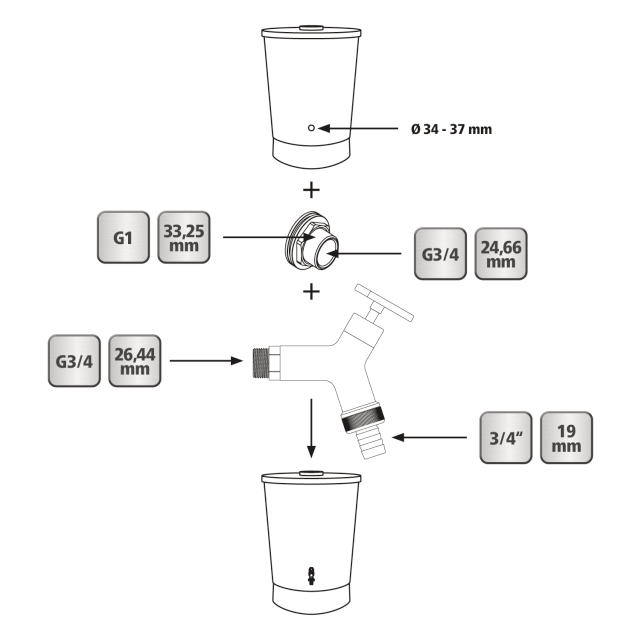 Ø 34 - 37 mm

+

G1

33,25 mm

G3/4

24,66 mm

+

G3/4

26,44 mm

3/4“

19 mm